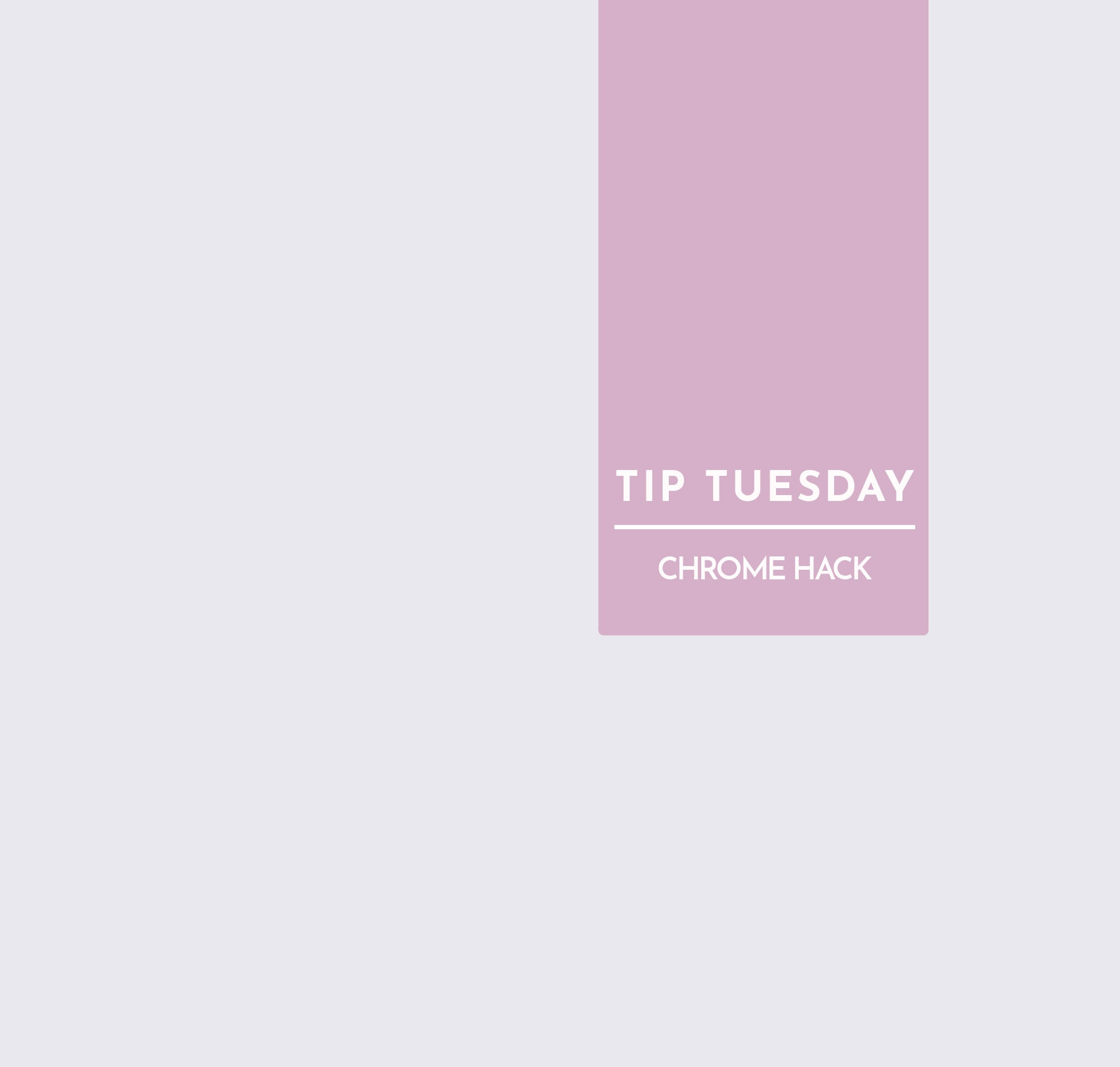 TIP TUESDAY

CHROME HACK